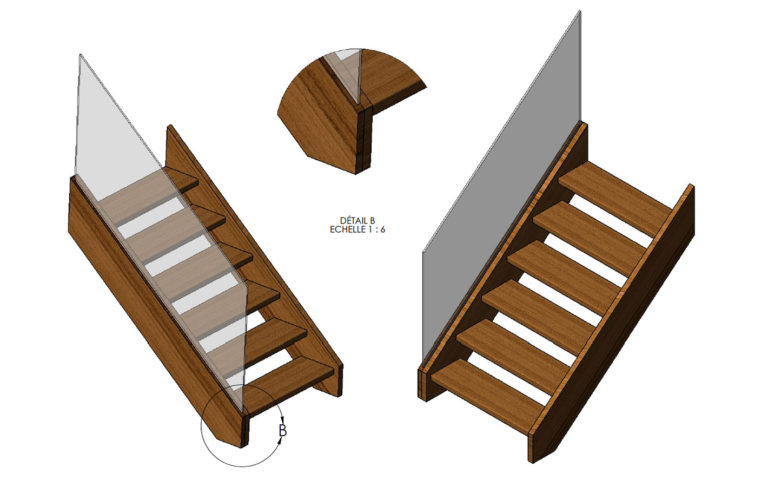 DÉTAIL B
ECHELLE 1 : 6

B