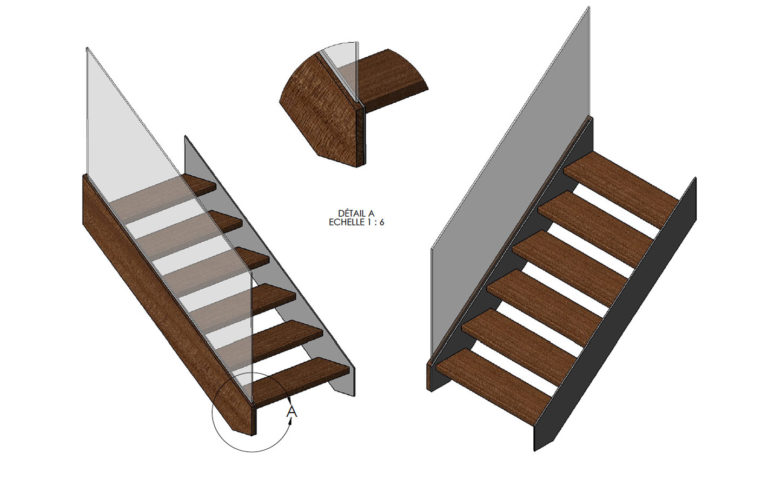 DÉTAIL A
ECHELLE 1 : 6

A