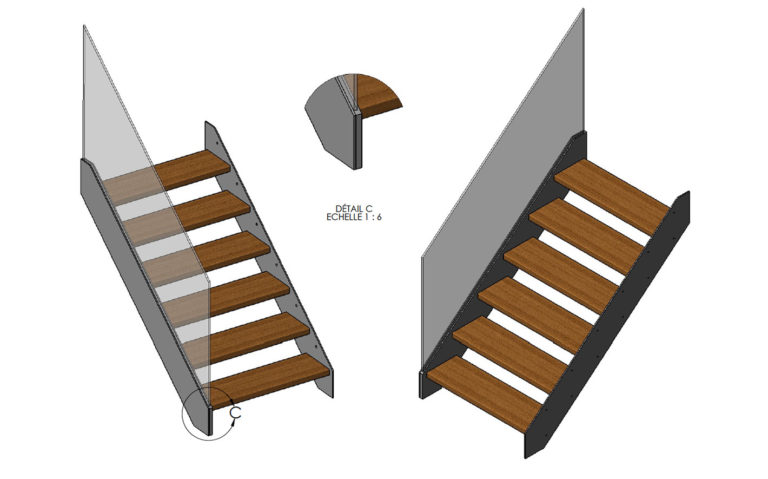 DÉTAIL C
ECHELLE 1 : 6

C